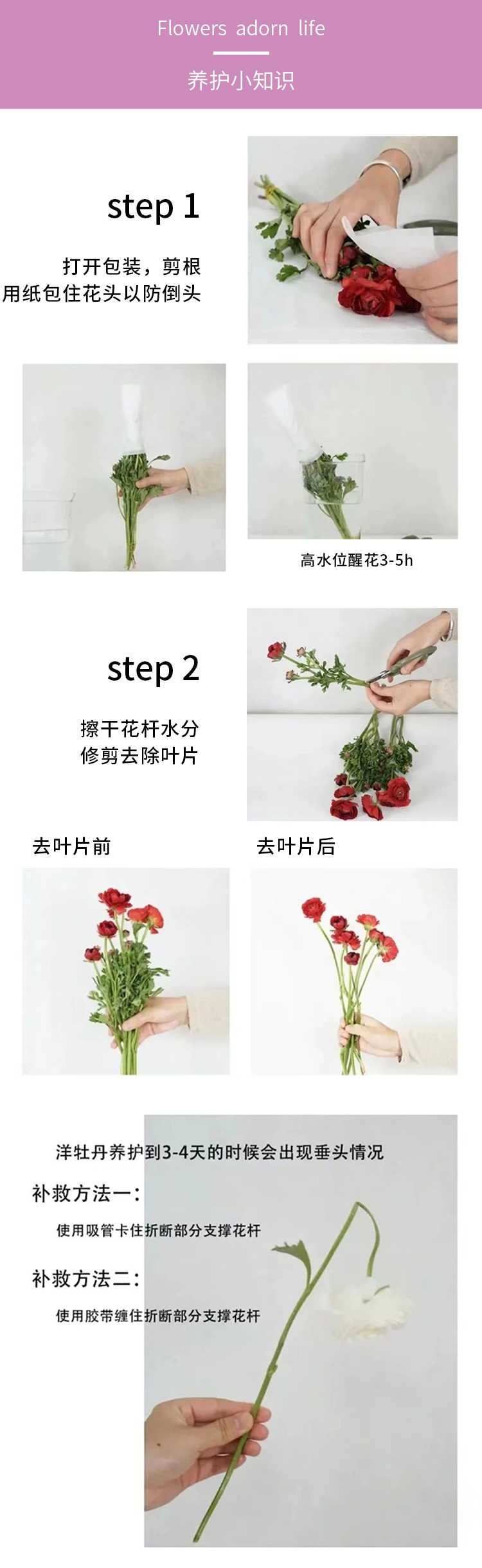 Flowers adorn life

养护小知识

step 1

打开包装，剪根
用纸包住花头以防倒头

高水位醒花3-5h

step 2

擦干花杆水分
修剪去除叶片

去叶片前

去叶片后

洋牡丹养护到3-4天的时候会出现垂头情况

补救方法一：

使用吸管卡住折断部分支撑花杆

补救方法二：

使用胶带缠住折断部分支撑花杆