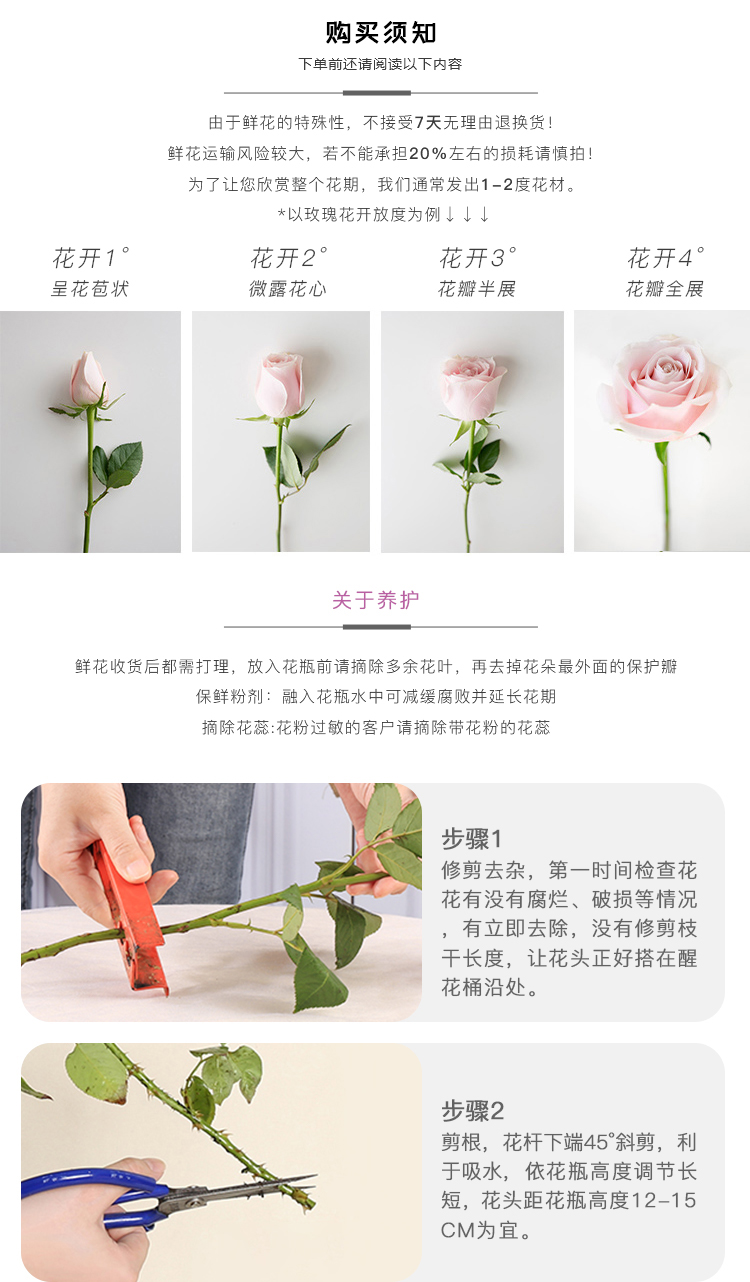 购买须知

下单前还请阅读以下内容

由于鲜花的特殊性，不接受7天无理由退换货！

鲜花运输风险较大，若不能承担20%左右的损耗请慎拍！

为了让您欣赏整个花期，我们通常发出1-2度花材。

*以玫瑰花开放度为例↓↓↓

花开1°
呈花苞状

花开2°
微露花心

花开3°
花瓣半展

花开4°
花瓣全展

关于养护

鲜花收货后都需打理，放入花瓶前请摘除多余花叶，再去掉花朵最外面的保护瓣

保鲜粉剂：融入花瓶水中可减缓腐败并延长花期

摘除花蕊:花粉过敏的客户请摘除带花粉的花蕊

步骤1
修剪去杂，第一时间检查花花有没有腐烂、破损等情况，有立即去除，没有修剪枝干长度，让花头正好搭在醒花桶沿处。

步骤2
剪根，花杆下端45°斜剪，利于吸水，依花瓶高度调节长短，花头距花瓶高度12-15CM为宜。